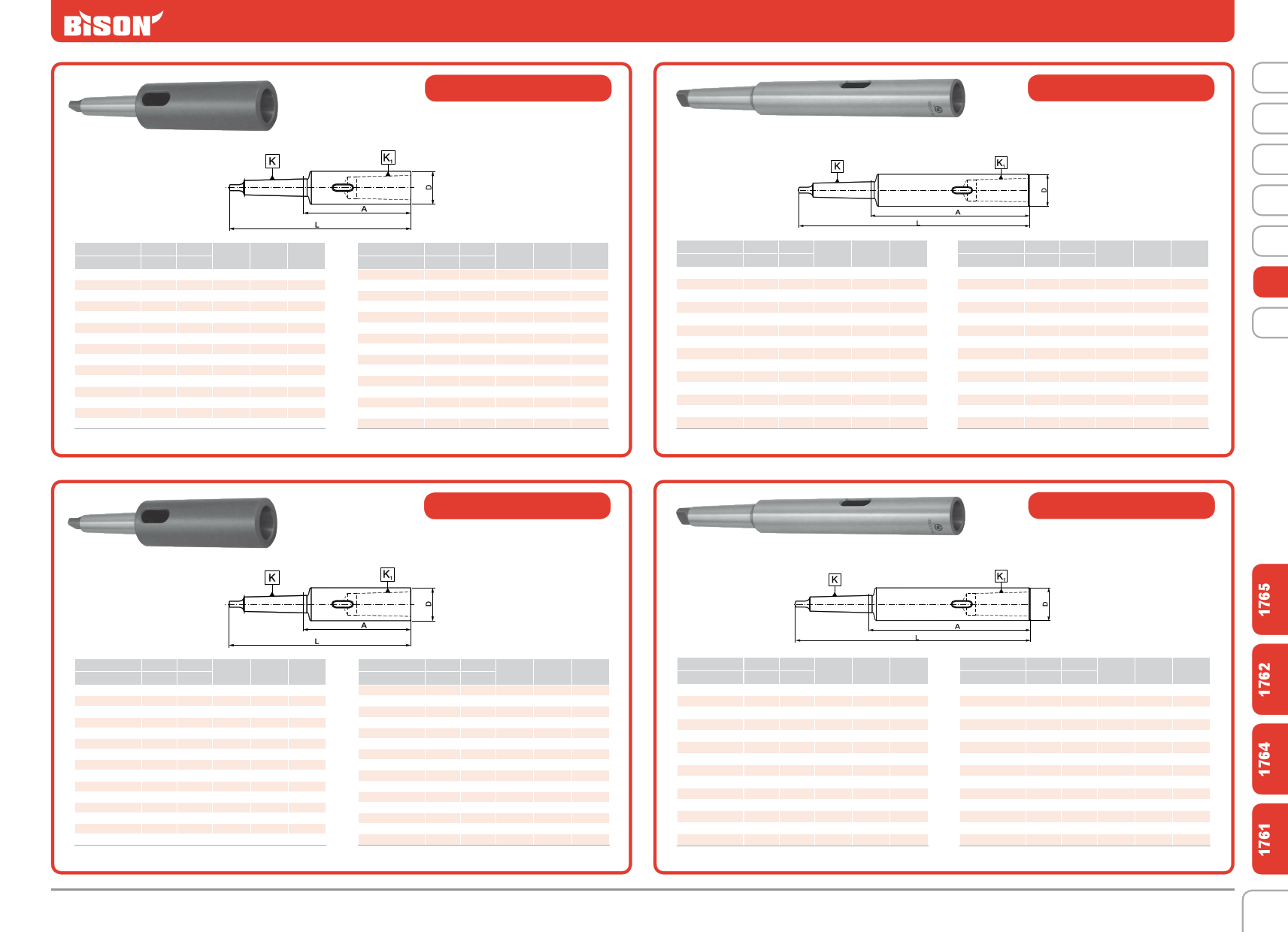 BISON

K
$K_1$
D
A
L

K
$K_1$
D
A
L

K
$K_1$
D
A
L

K
$K_1$
D
A
L

1765
1762
1764
1761